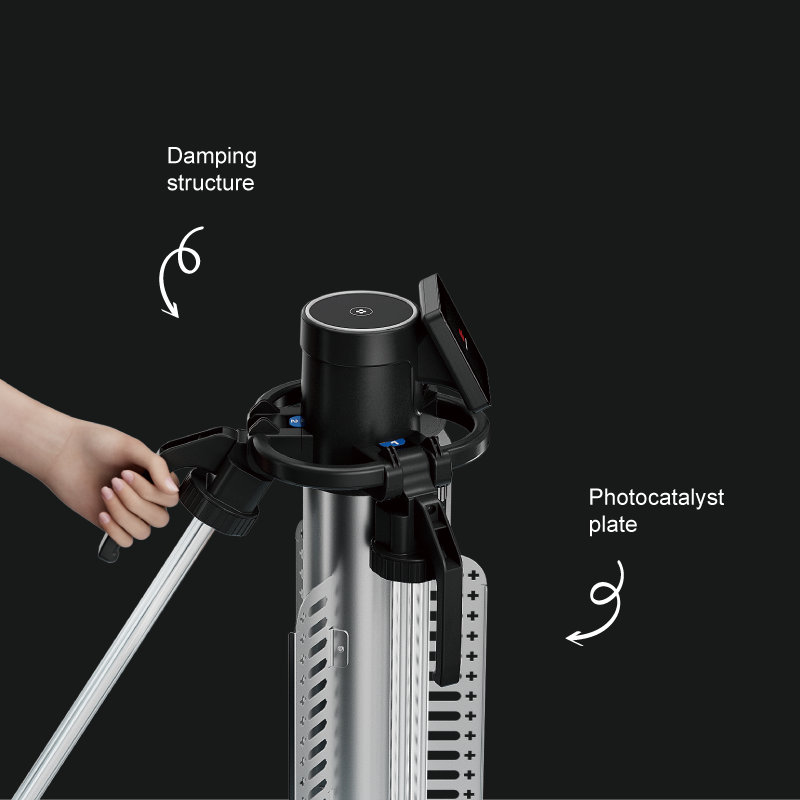 Damping structure

Photocatalyst plate